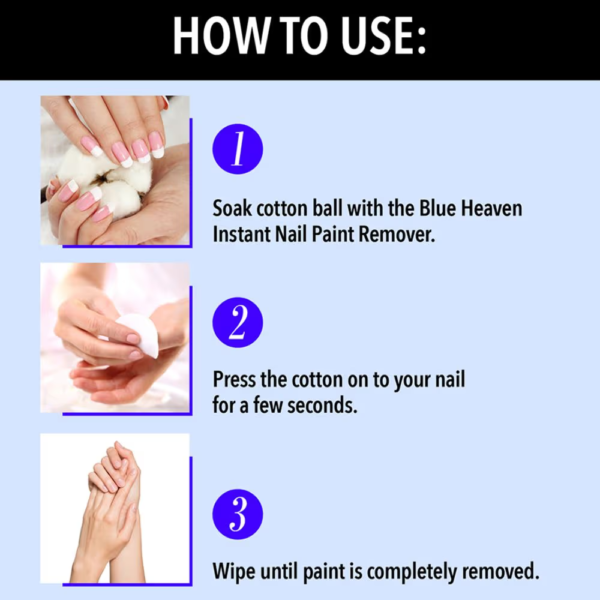 HOW TO USE:

1

Soak cotton ball with the Blue Heaven Instant Nail Paint Remover.

2

Press the cotton on to your nail for a few seconds.

3

Wipe until paint is completely removed.