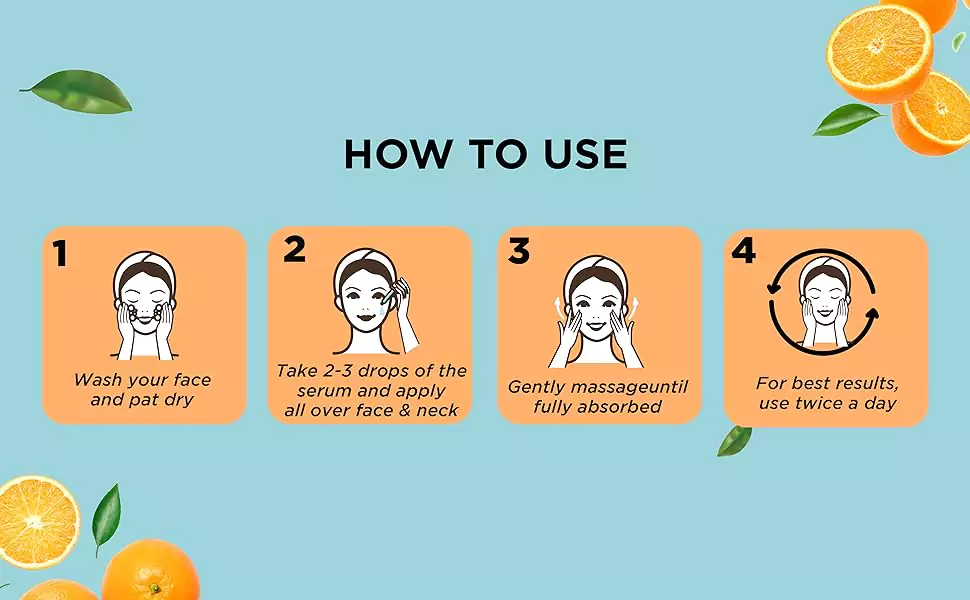 HOW TO USE

1
Wash your face and pat dry

2
Take 2-3 drops of the serum and apply all over face & neck

3
Gently massageuntil fully absorbed

4
For best results, use twice a day