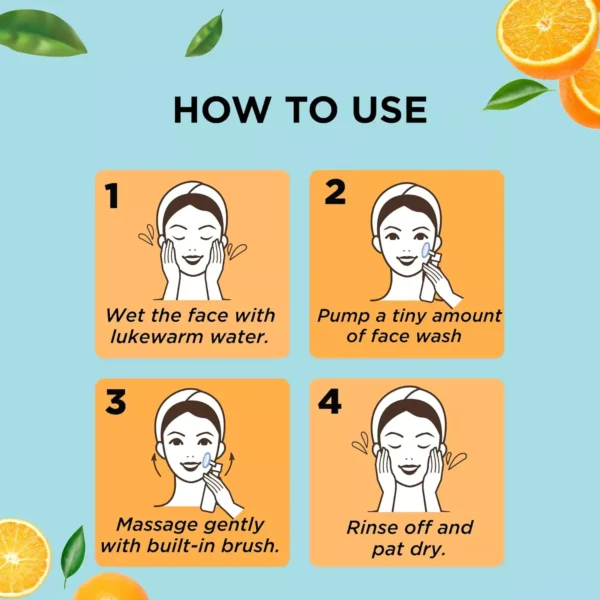 HOW TO USE

1
Wet the face with lukewarm water.

2
Pump a tiny amount of face wash

3
Massage gently with built-in brush.

4
Rinse off and pat dry.